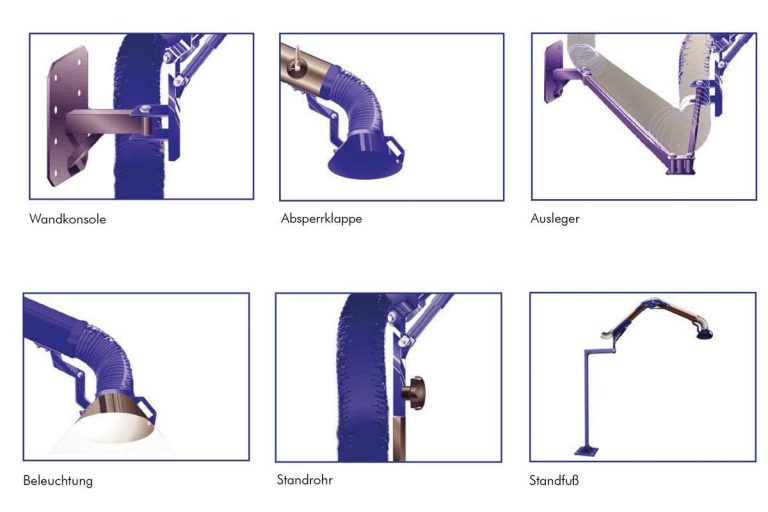 Wandkonsole

Absperrklappe

Ausleger

Beleuchtung

Standrohr

Standfuß